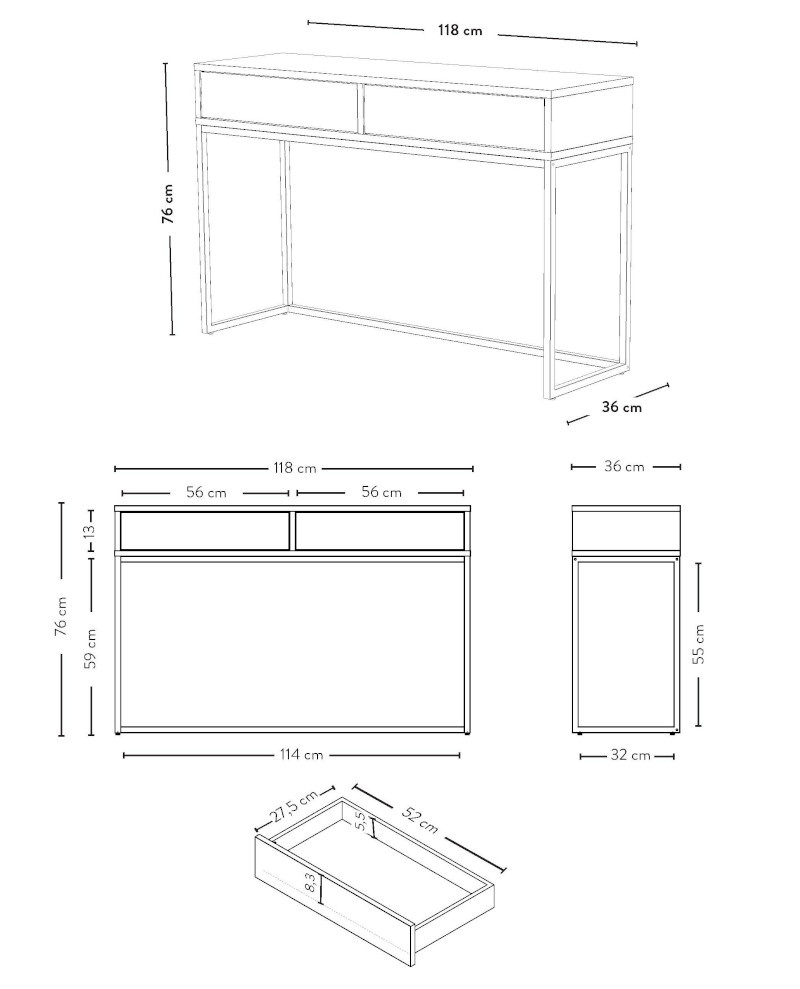 118 cm
76 cm
36 cm
118 cm
56 cm
56 cm
13
76 cm
59 cm
114 cm
36 cm
55 cm
32 cm
27,5 cm
52 cm
5,5
8,3